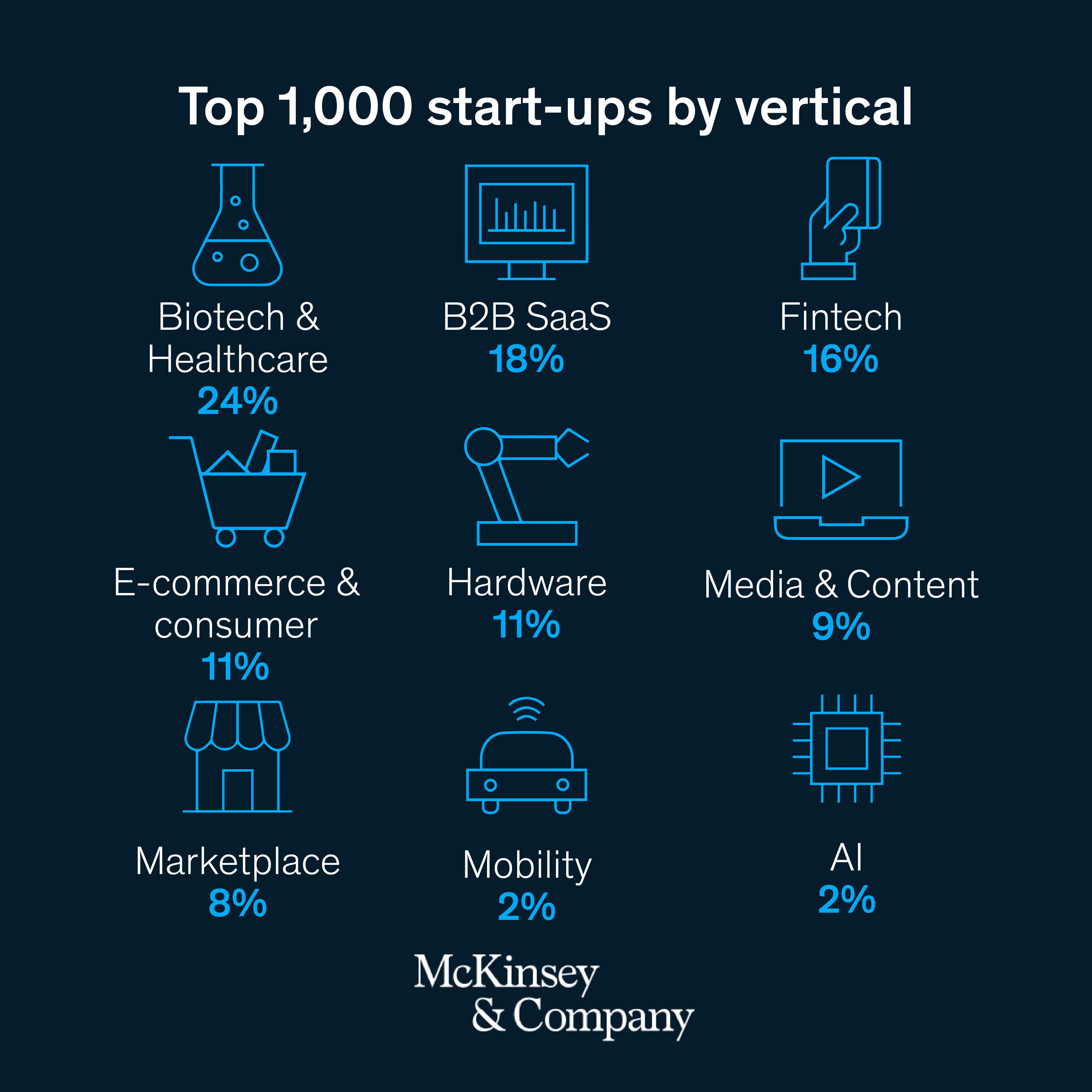 Top 1,000 start-ups by vertical

Biotech & Healthcare
24%

B2B SaaS
18%

Fintech
16%

E-commerce & consumer
11%

Hardware
11%

Media & Content
9%

Marketplace
8%

Mobility
2%

AI
2%

McKinsey & Company